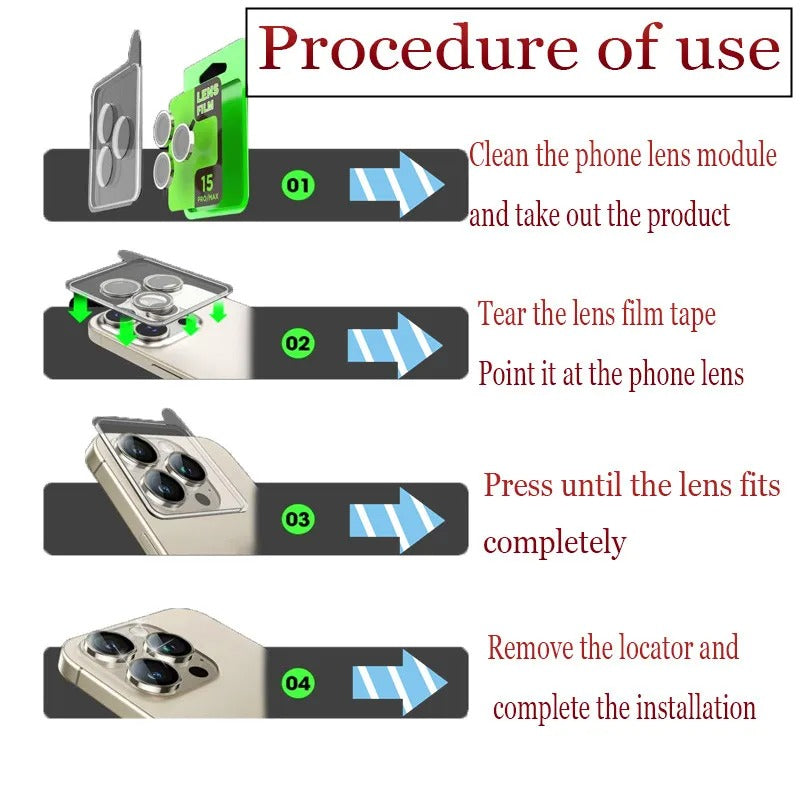 Procedure of use

LENS FILM
15 PRO/MAX

01
Clean the phone lens module and take out the product

02
Tear the lens film tape
Point it at the phone lens

03
Press until the lens fits completely

04
Remove the locator and complete the installation