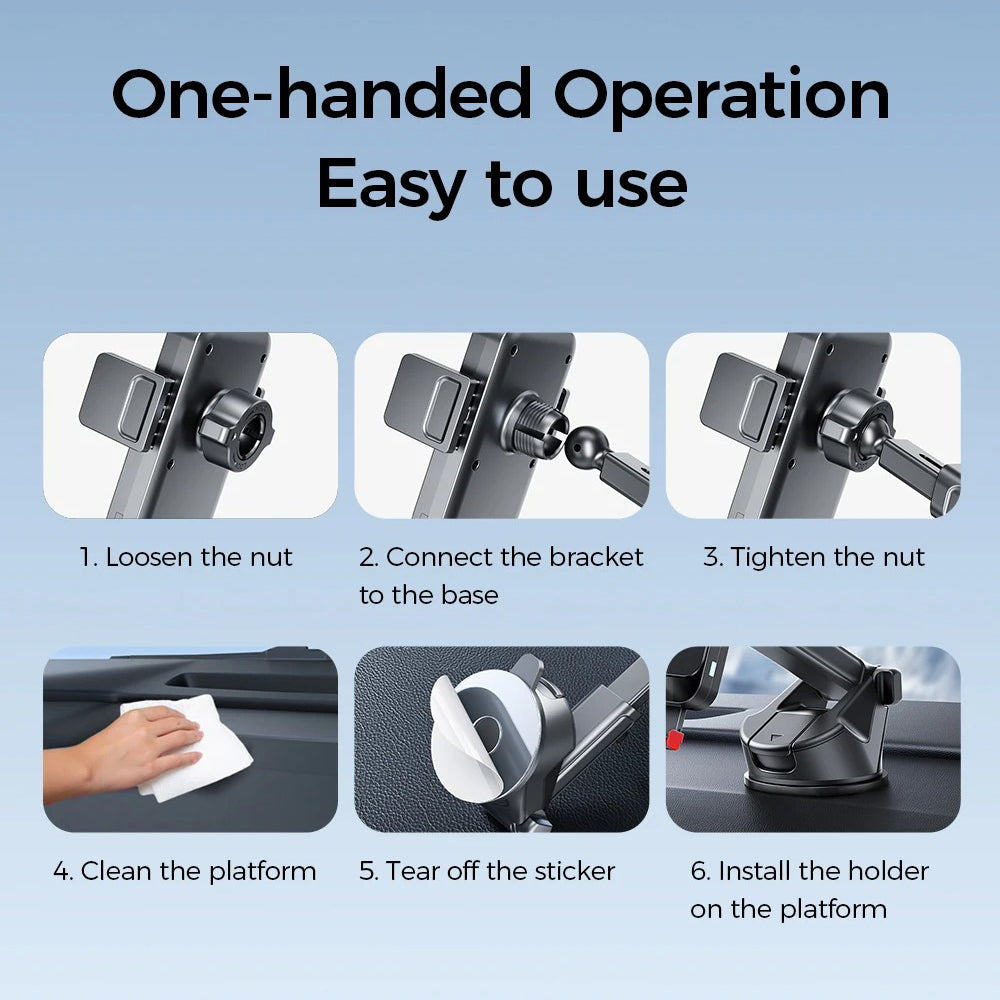 One-handed Operation
Easy to use

1. Loosen the nut

2. Connect the bracket to the base

3. Tighten the nut

4. Clean the platform

5. Tear off the sticker

6. Install the holder on the platform