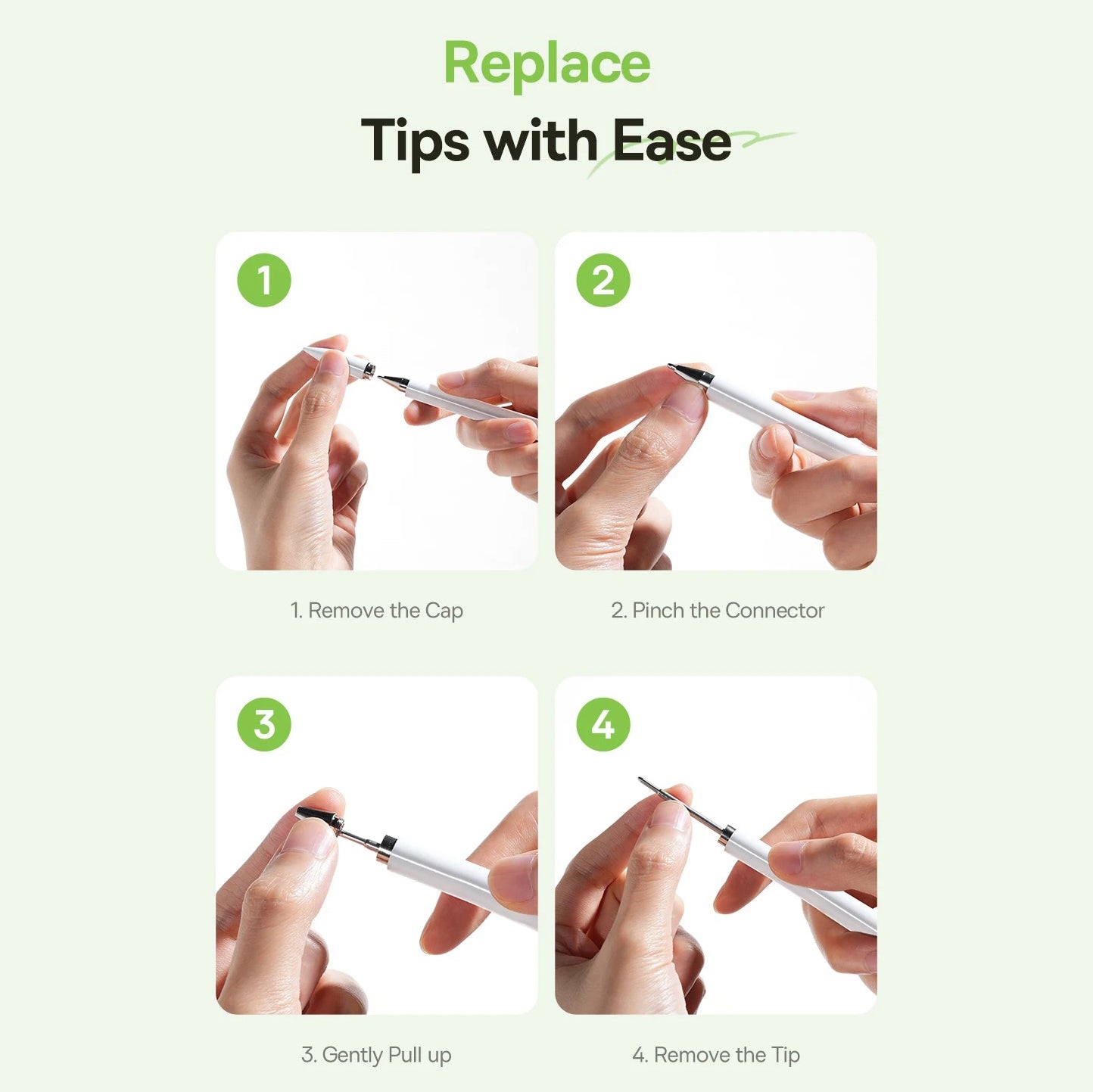 Replace
Tips with Ease

1

1. Remove the Cap

2

2. Pinch the Connector

3

3. Gently Pull up

4

4. Remove the Tip