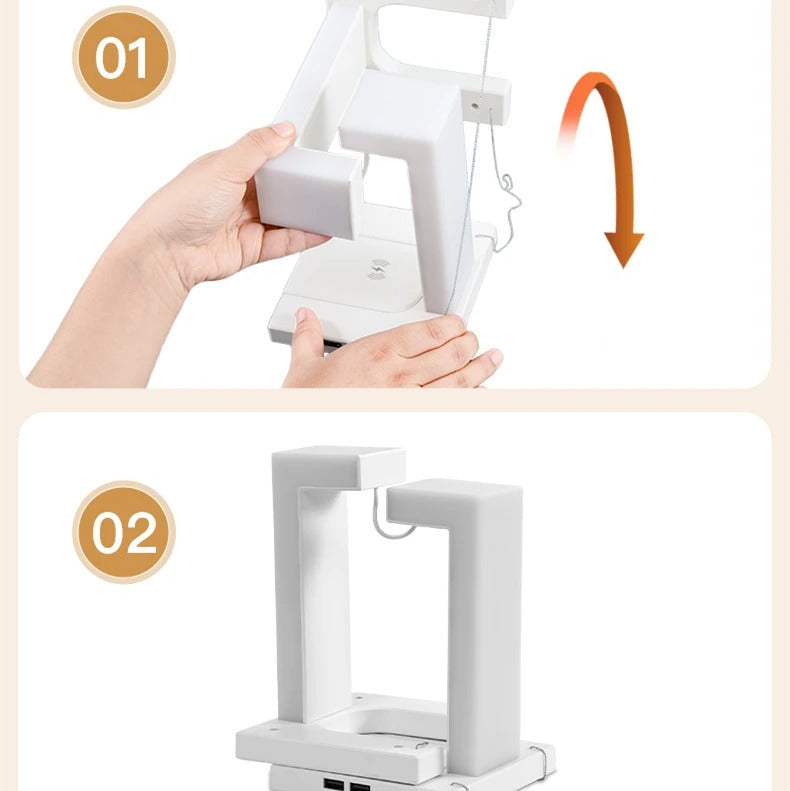 01

02