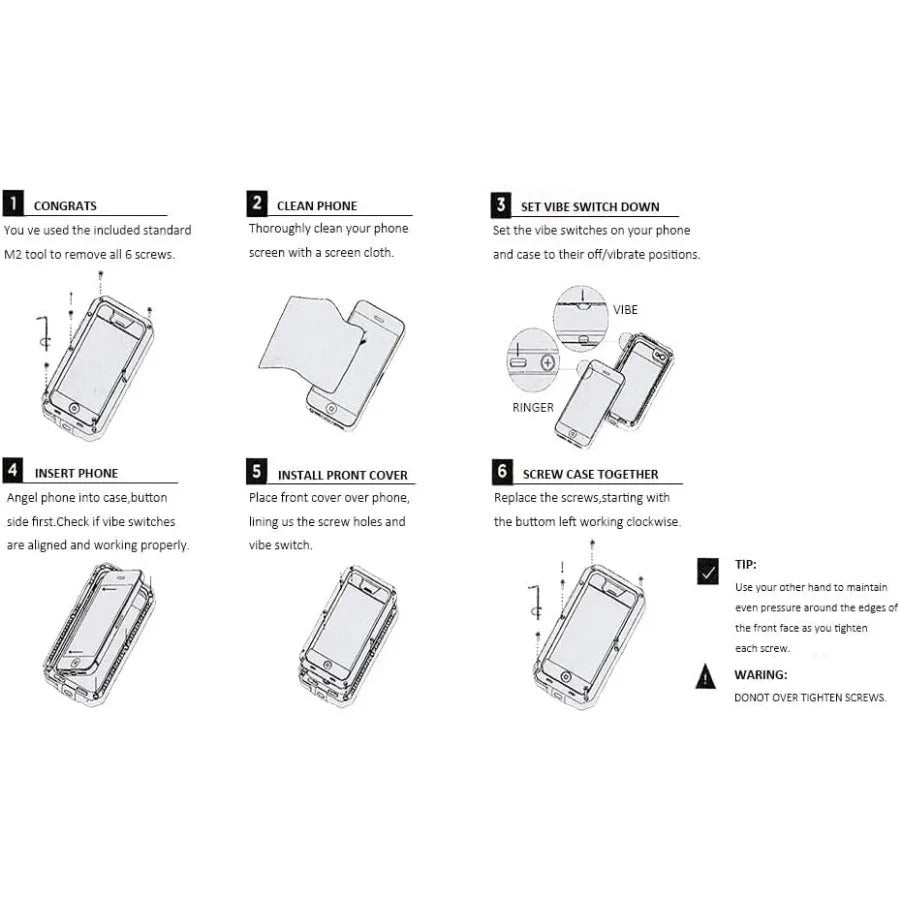 1 CONGRATS

You ve used the included standard M2 tool to remove all 6 screws.

2 CLEAN PHONE

Thoroughly clean your phone screen with a screen cloth.

3 SET VIBE SWITCH DOWN

Set the vibe switches on your phone and case to their off/vibrate positions.

VIBE

RINGER

4 INSERT PHONE

Angel phone into case,button side first.Check if vibe switches are aligned and working properly.

5 INSTALL PRONT COVER

Place front cover over phone, lining us the screw holes and vibe switch.

6 SCREW CASE TOGETHER

Replace the screws,starting with the buttom left working clockwise.

TIP:

Use your other hand to maintain even pressure around the edges of the front face as you tighten each screw.

WARING:

DONOT OVER TIGHTEN SCREWS.