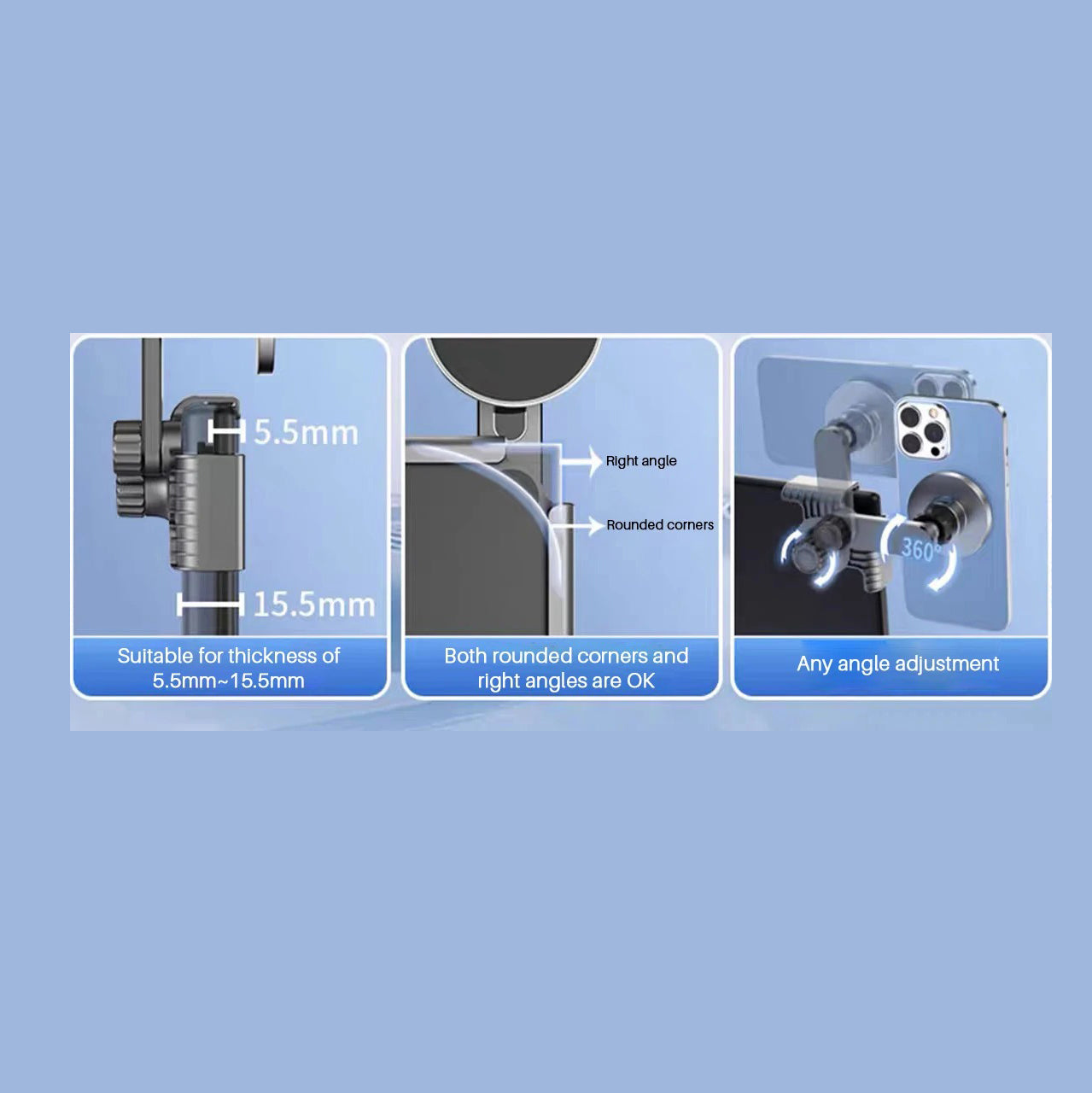 5.5mm

15.5mm

Suitable for thickness of 5.5mm~15.5mm

Right angle

Rounded corners

Both rounded corners and right angles are OK

360°

Any angle adjustment